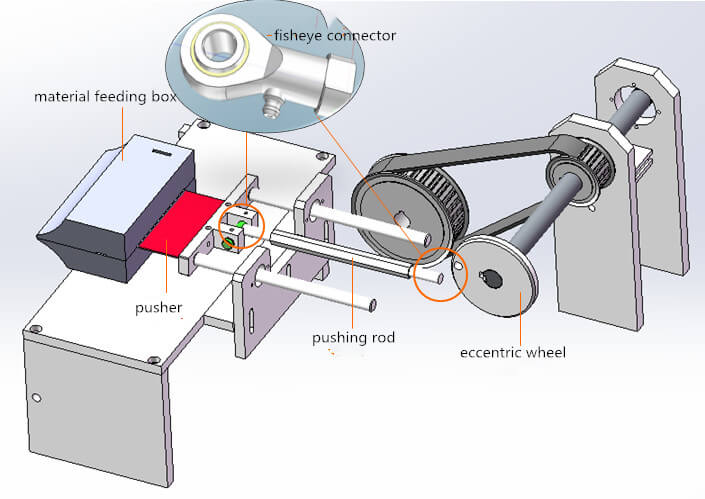 fisheye connector

material feeding box

pusher

pushing rod

eccentric wheel